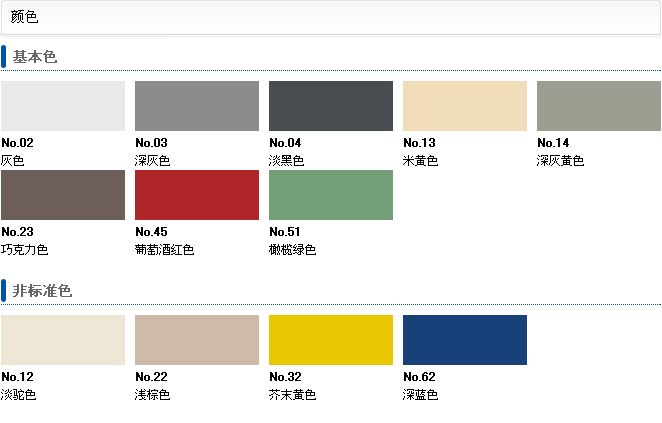 颜色

基本色

No.02
灰色

No.03
深灰色

No.04
淡黑色

No.13
米黄色

No.14
深灰黄色

No.23
巧克力色

No.45
葡萄酒红色

No.51
橄榄绿色

非标准色

No.12
淡驼色

No.22
浅棕色

No.32
芥末黄色

No.62
深蓝色