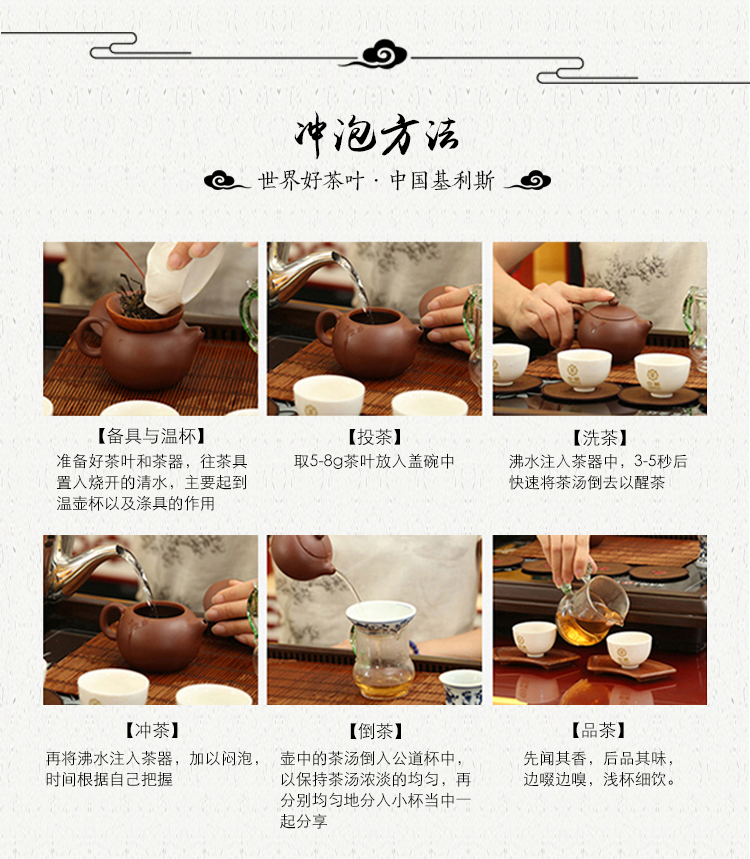 冲泡方法

世界好茶叶 · 中国基利斯

【备具与温杯】
准备好茶叶和茶器，往茶具置入烧开的清水，主要起到温壶杯以及涤具的作用

【投茶】
取5-8g茶叶放入盖碗中

【洗茶】
沸水注入茶器中，3-5秒后快速将茶汤倒去以醒茶

【冲茶】
再将沸水注入茶器，加以闷泡，时间根据自己把握

【倒茶】
壶中的茶汤倒入公道杯中，以保持茶汤浓淡的均匀，再分别均匀地分入小杯当中一起分享

【品茶】
先闻其香，后品其味，边啜边嗅，浅杯细饮。